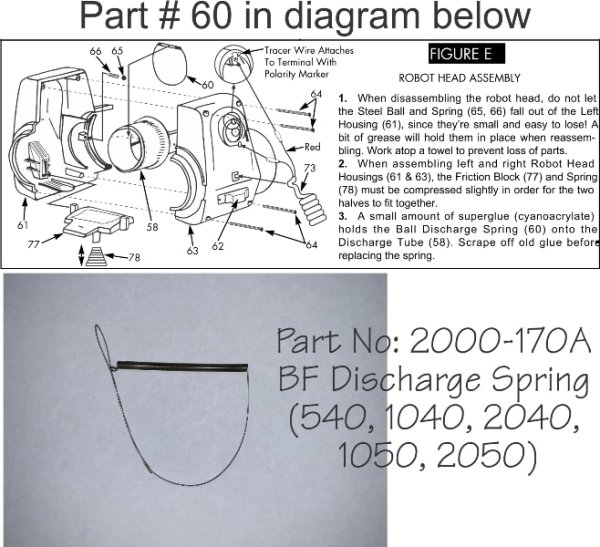 Part # 60 in diagram below

66 65

Tracer Wire Attaches To Terminal With Polarity Marker

60

64

Red

73

61

58

77

78

63

62

64

FIGURE E

ROBOT HEAD ASSEMBLY

1. When disassembling the robot head, do not let the Steel Ball and Spring (65, 66) fall out of the Left Housing (61), since they're small and easy to lose! A bit of grease will hold them in place when reassembling. Work atop a towel to prevent loss of parts.
2. When assembling left and right Robot Head Housings (61 & 63), the Friction Block (77) and Spring (78) must be compressed slightly in order for the two halves to fit together.
3. A small amount of superglue (cyanoacrylate) holds the Ball Discharge Spring (60) onto the Discharge Tube (58). Scrape off old glue before replacing the spring.

Part No: 2000-170A
BF Discharge Spring
(540, 1040, 2040,
1050, 2050)