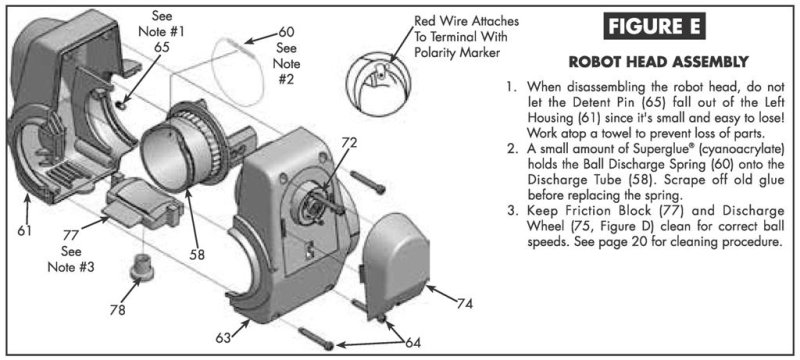 See Note #1
65

60
See Note #2

Red Wire Attaches To Terminal With Polarity Marker

72

61

77
See Note #3

58

78

63

64

74

FIGURE E

ROBOT HEAD ASSEMBLY

1. When disassembling the robot head, do not let the Detent Pin (65) fall out of the Left Housing (61) since it's small and easy to lose! Work atop a towel to prevent loss of parts.
2. A small amount of Superglue® (cyanoacrylate) holds the Ball Discharge Spring (60) onto the Discharge Tube (58). Scrape off old glue before replacing the spring.
3. Keep Friction Block (77) and Discharge Wheel (75, Figure D) clean for correct ball speeds. See page 20 for cleaning procedure.