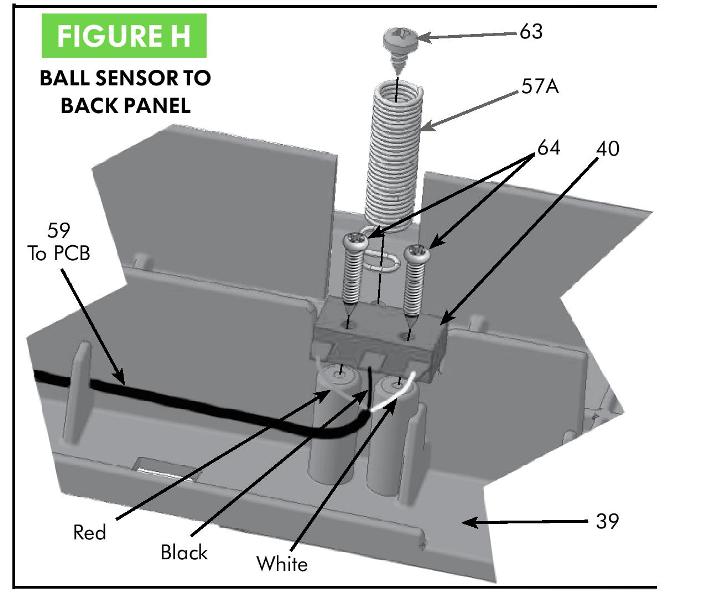 FIGURE H
BALL SENSOR TO BACK PANEL

63

57A

64

40

59
To PCB

Red

Black

White

39