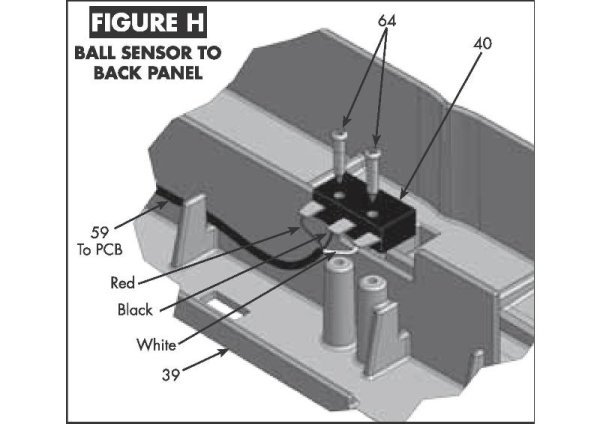 FIGURE H
BALL SENSOR TO BACK PANEL

64

40

59
To PCB

Red

Black

White

39