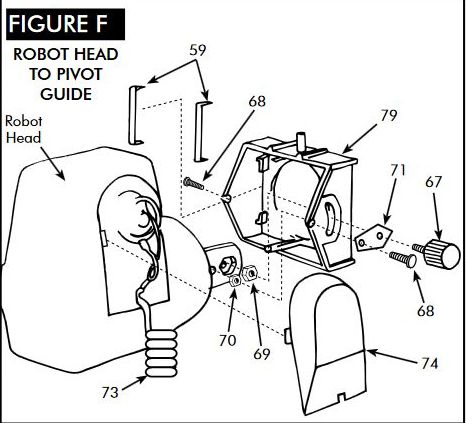 FIGURE F

ROBOT HEAD TO PIVOT GUIDE

Robot Head

59

68

79

71

67

68

70

69

74

73